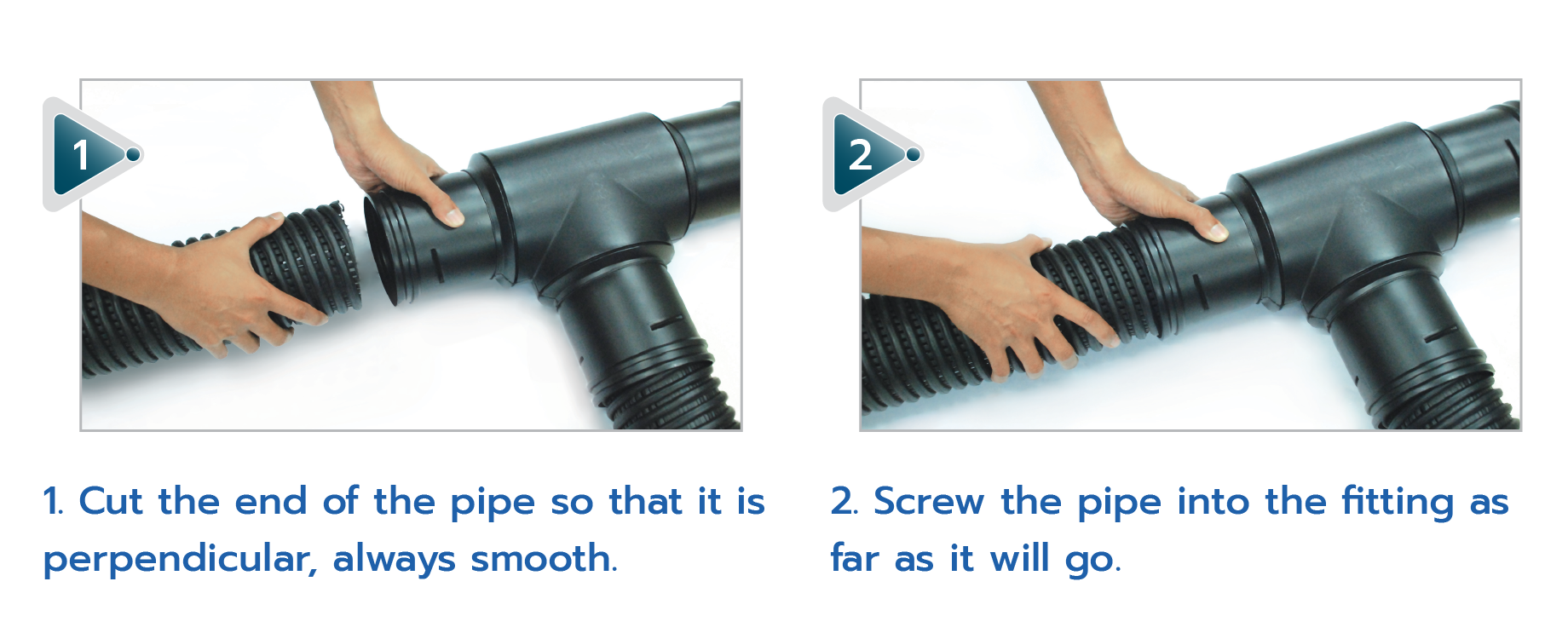 1

1. Cut the end of the pipe so that it is perpendicular, always smooth.

2

2. Screw the pipe into the fitting as far as it will go.